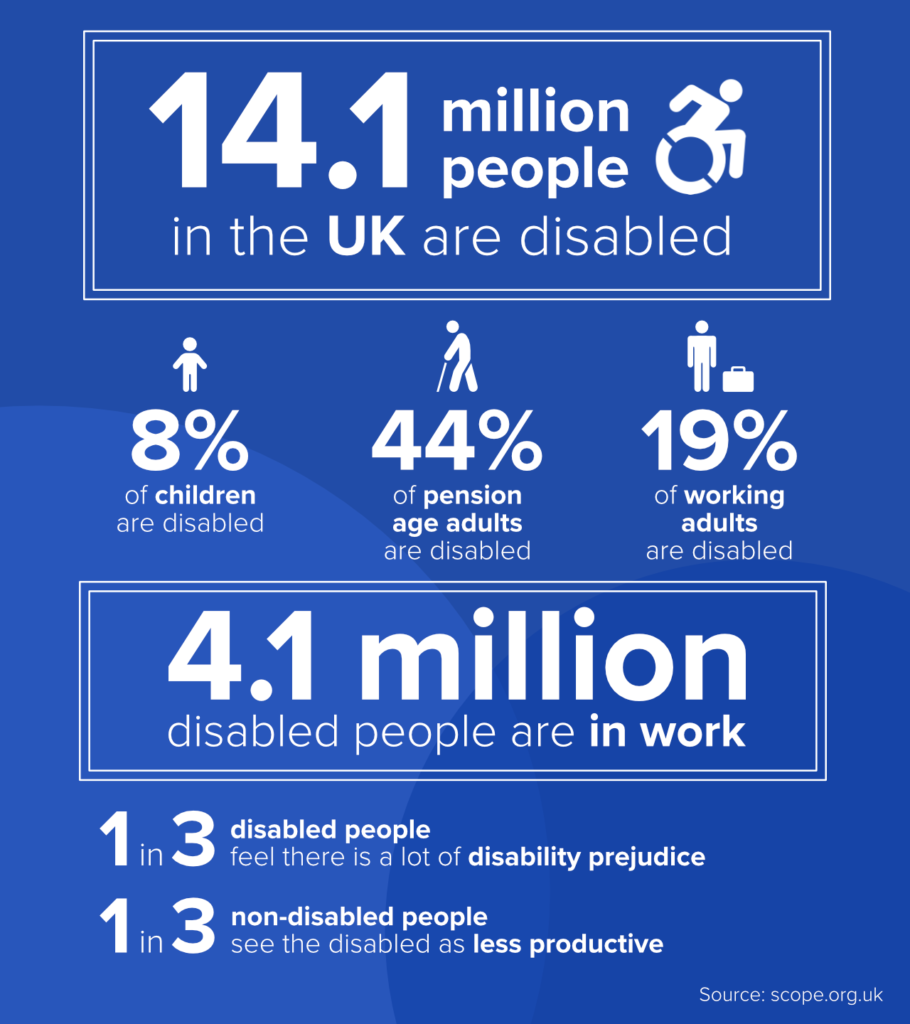 14.1 million people
in the UK are disabled

8%
of children are disabled

44%
of pension age adults are disabled

19%
of working adults are disabled

4.1 million
disabled people are in work

1 in 3 disabled people feel there is a lot of disability prejudice

1 in 3 non-disabled people see the disabled as less productive

Source: scope.org.uk