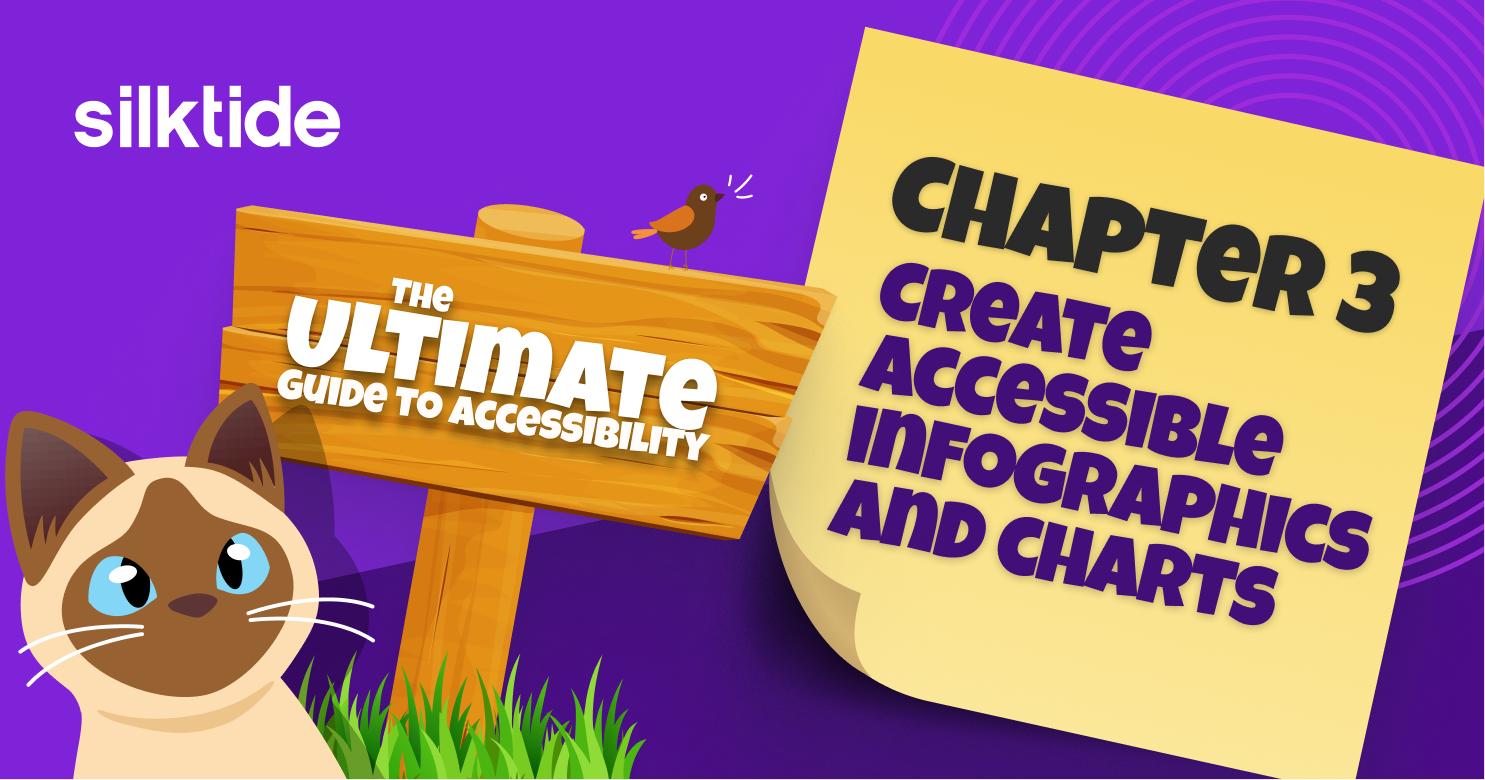 silktide

THE ULTIMATE GUIDE TO ACCESSIBILITY

CHAPTER 3
CREATE ACCESSIBLE INFOGRAPHICS AND CHARTS